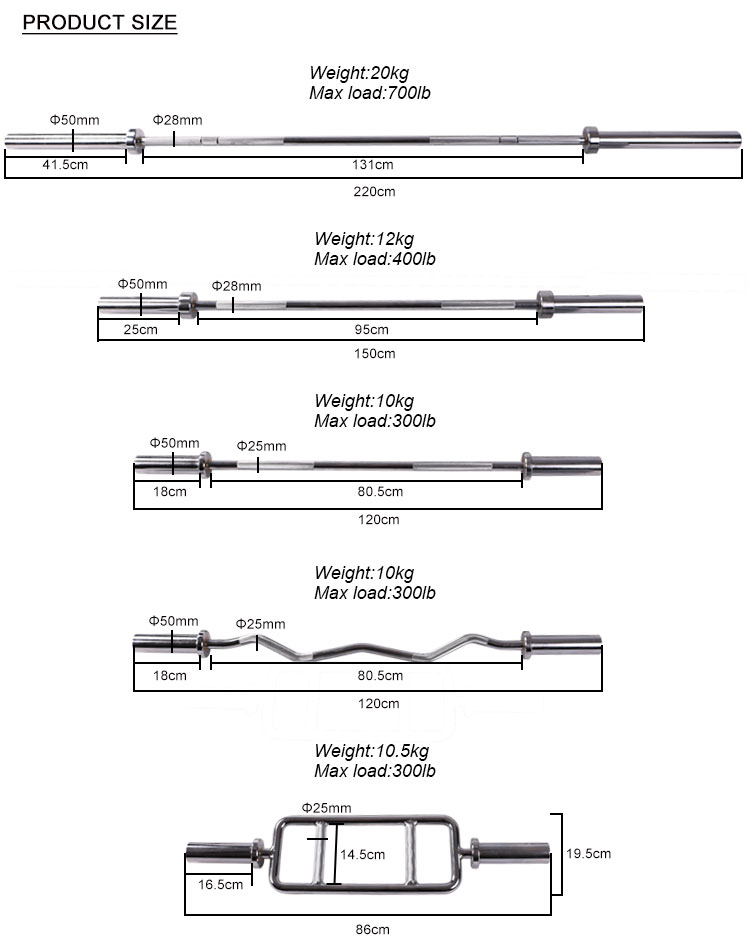 PRODUCT SIZE

Weight:20kg
Max load:700lb

Φ50mm
Φ28mm
41.5cm
131cm
220cm

Weight:12kg
Max load:400lb

Φ50mm
Φ28mm
25cm
95cm
150cm

Weight:10kg
Max load:300lb

Φ50mm
Φ25mm
18cm
80.5cm
120cm

Weight:10kg
Max load:300lb

Φ50mm
Φ25mm
18cm
80.5cm
120cm

Weight:10.5kg
Max load:300lb

Φ25mm
14.5cm
19.5cm
16.5cm
86cm